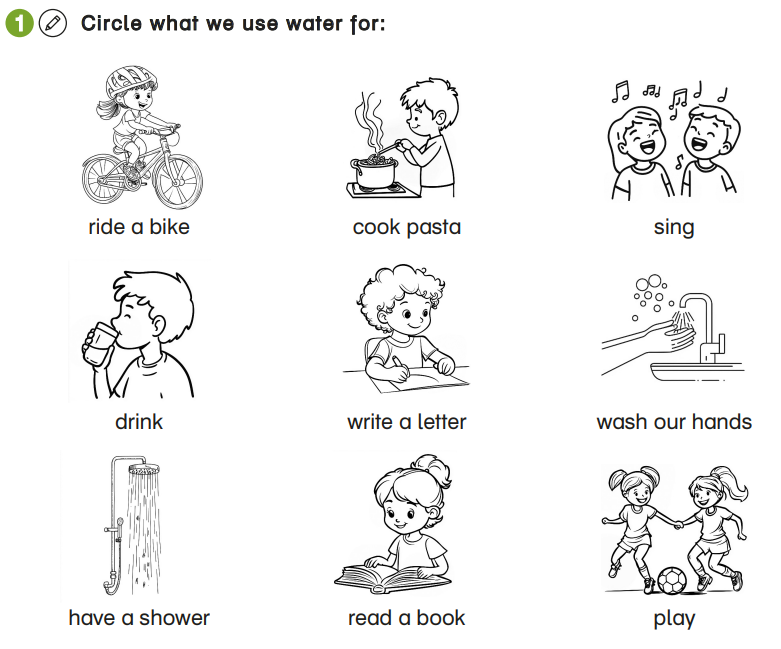 1 Circle what we use water for:

ride a bike

cook pasta

sing

drink

write a letter

wash our hands

have a shower

read a book

play